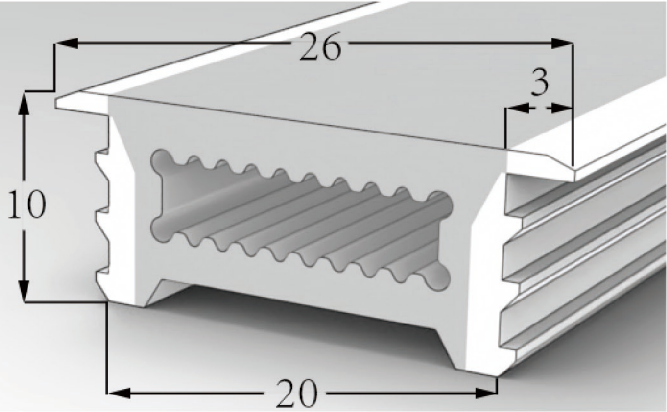 26
3
10
20