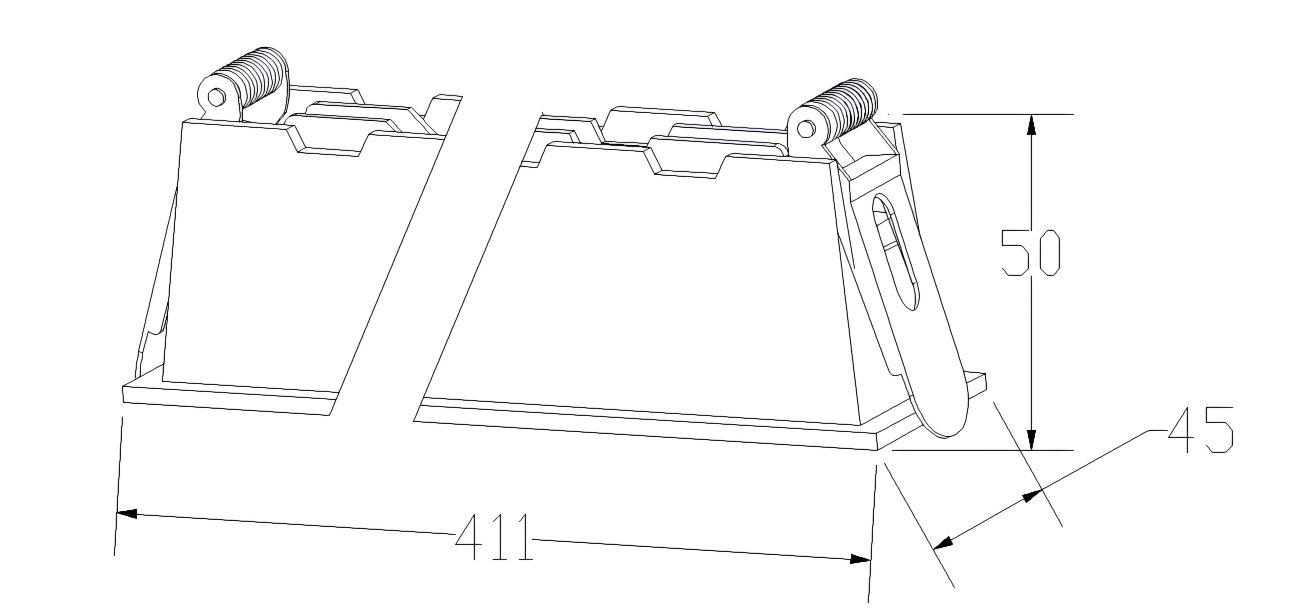 50
45
411