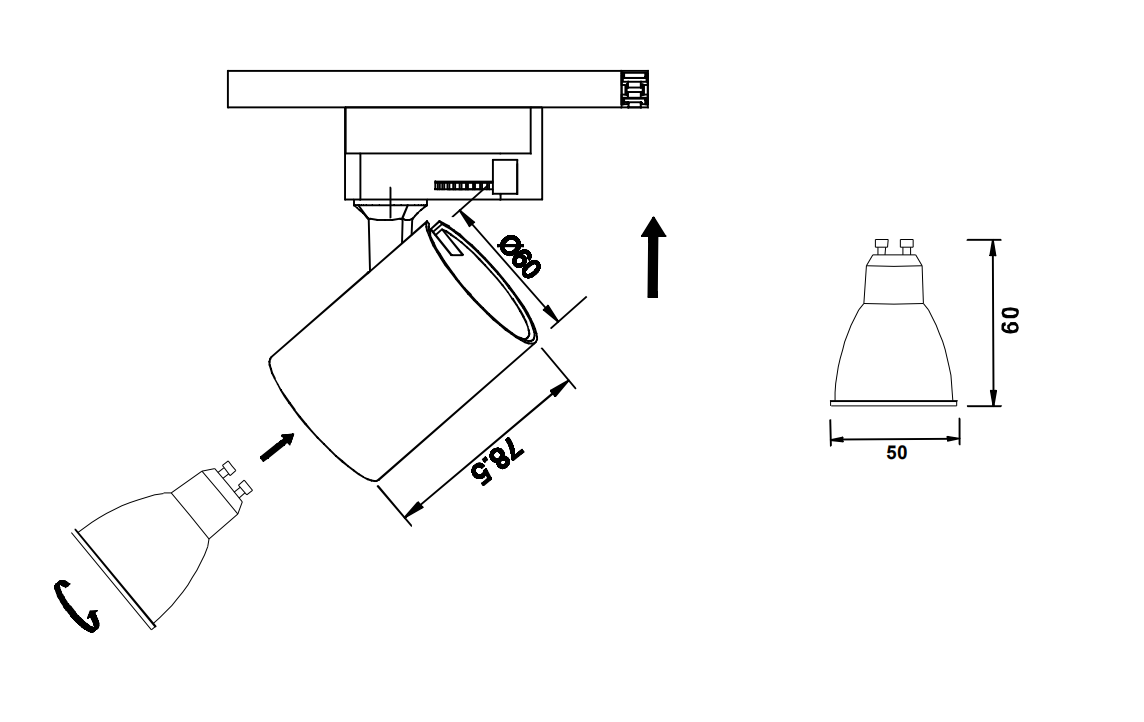 Ø60
78.5
60
50