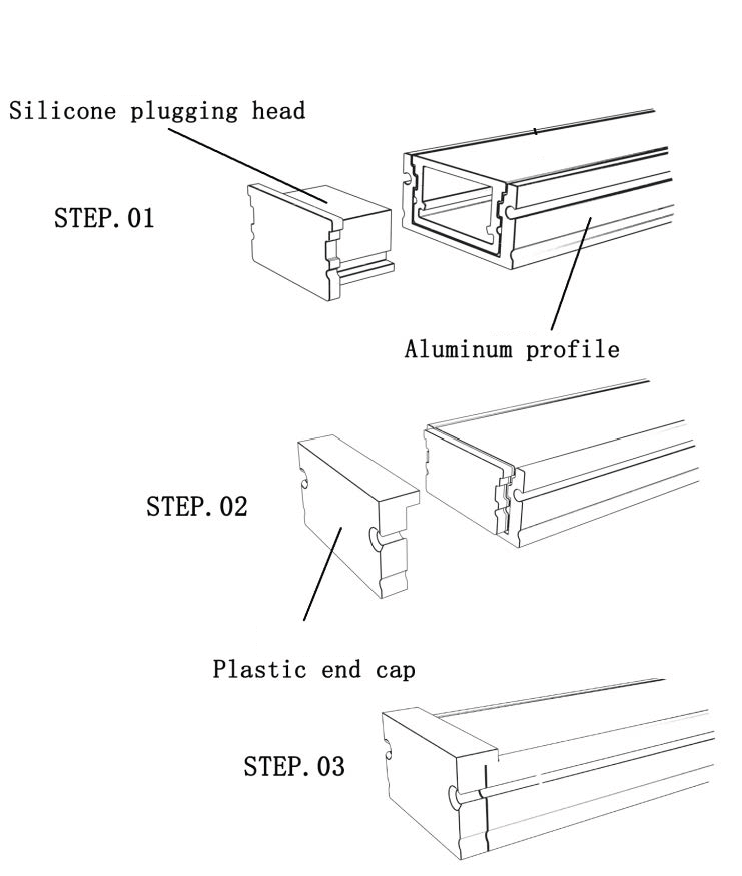 Silicone plugging head

STEP. 01

Aluminum profile

STEP. 02

Plastic end cap

STEP. 03