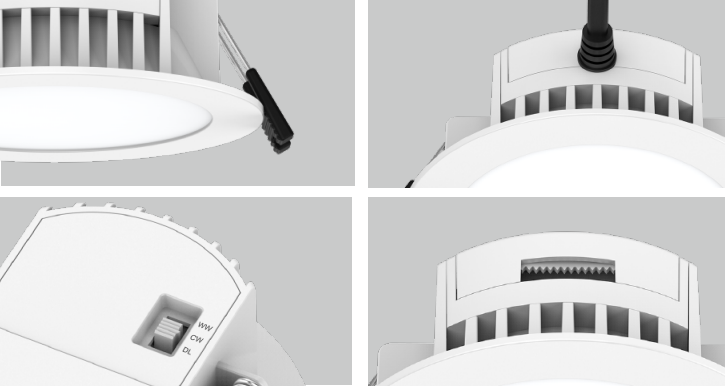 WW
CW
DL